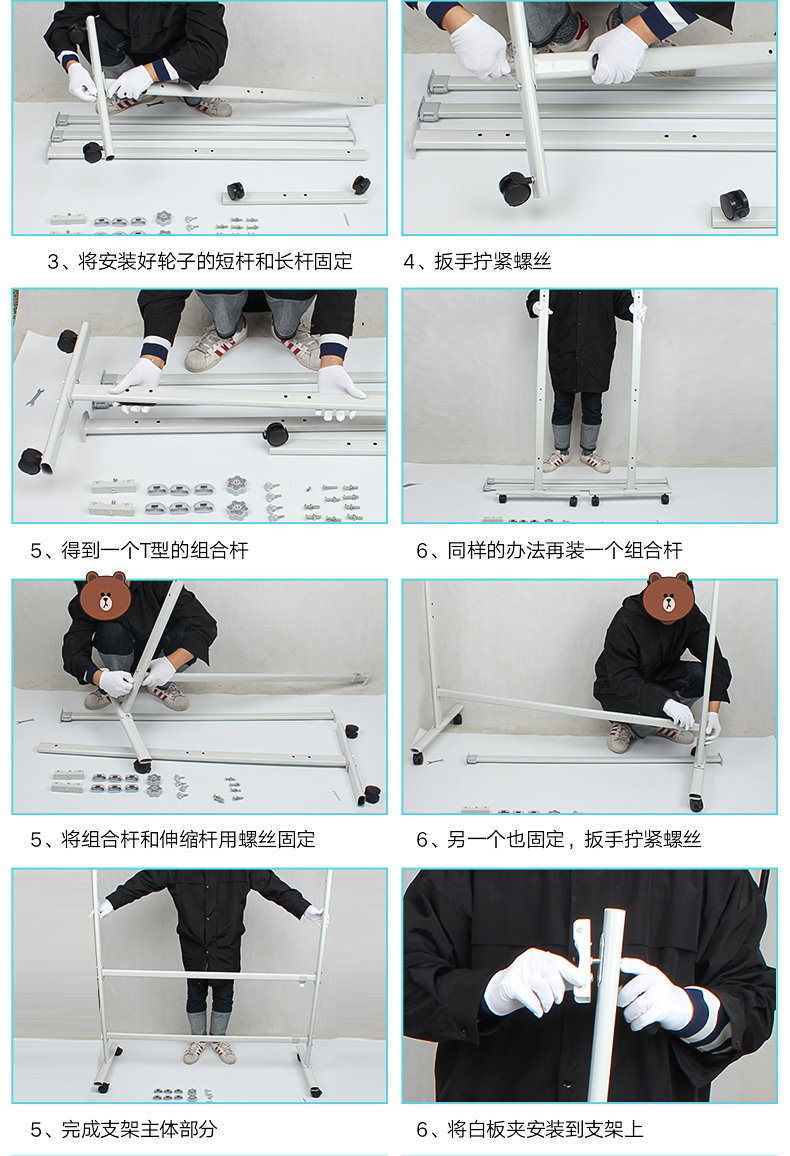 3、将安装好轮子的短杆和长杆固定

4、扳手拧紧螺丝

5、得到一个T型的组合杆

6、同样的办法再装一个组合杆

5、将组合杆和伸缩杆用螺丝固定

6、另一个也固定，扳手拧紧螺丝

5、完成支架主体部分

6、将白板夹安装到支架上