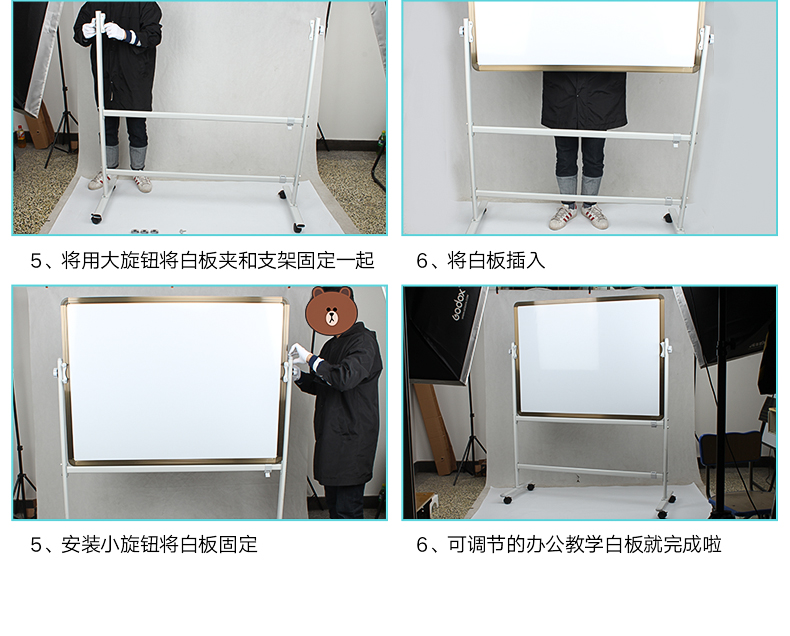 5、将用大旋钮将白板夹和支架固定一起

6、将白板插入

Godox

5、安装小旋钮将白板固定

6、可调节的办公教学白板就完成啦