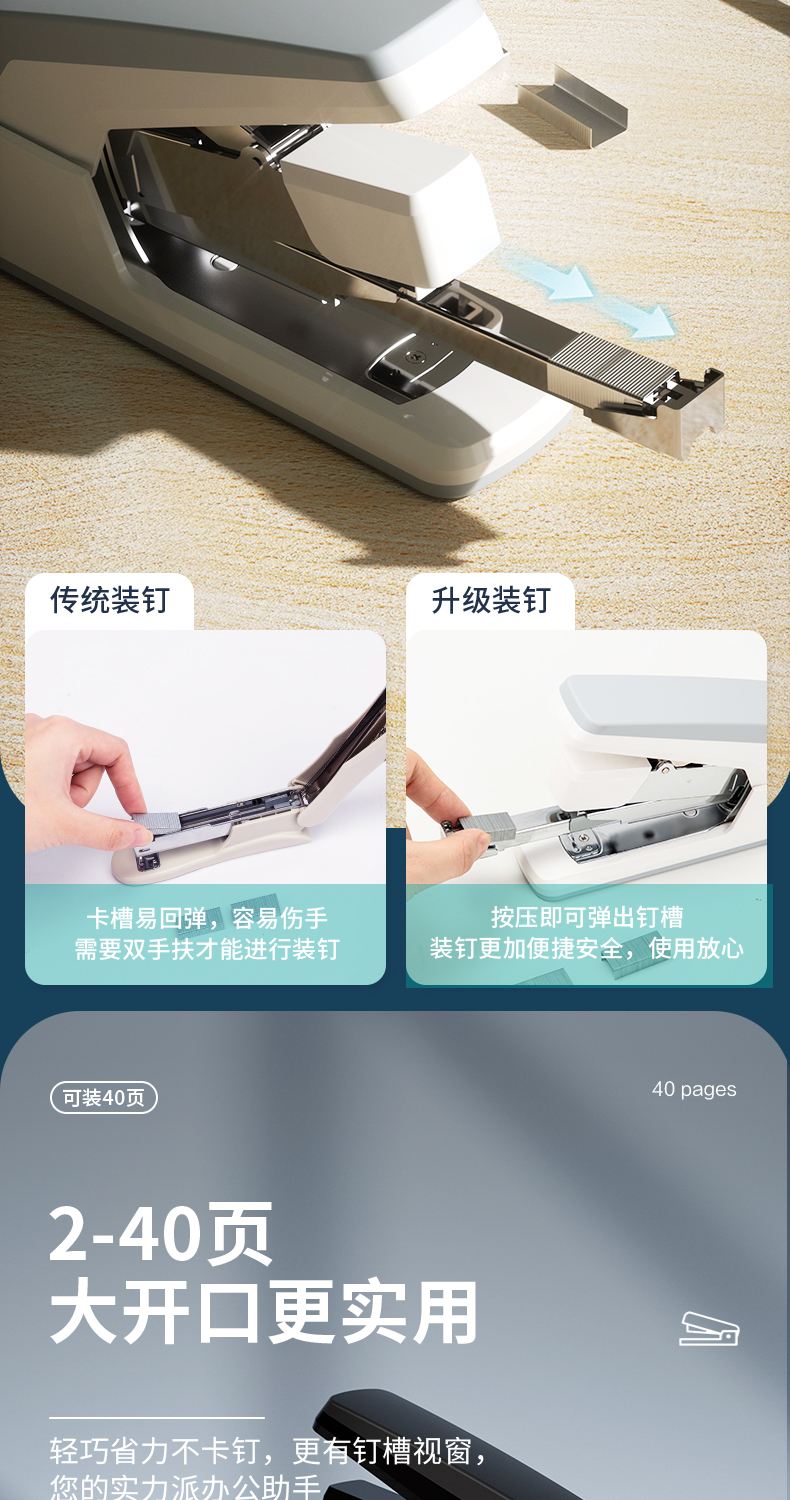 传统装钉

卡槽易回弹，容易伤手
需要双手扶才能进行装钉

升级装钉

按压即可弹出钉槽
装钉更加便捷安全，使用放心

可装40页

40 pages

2-40页
大开口更实用

轻巧省力不卡钉，更有钉槽视窗，
您的实力派办公助手