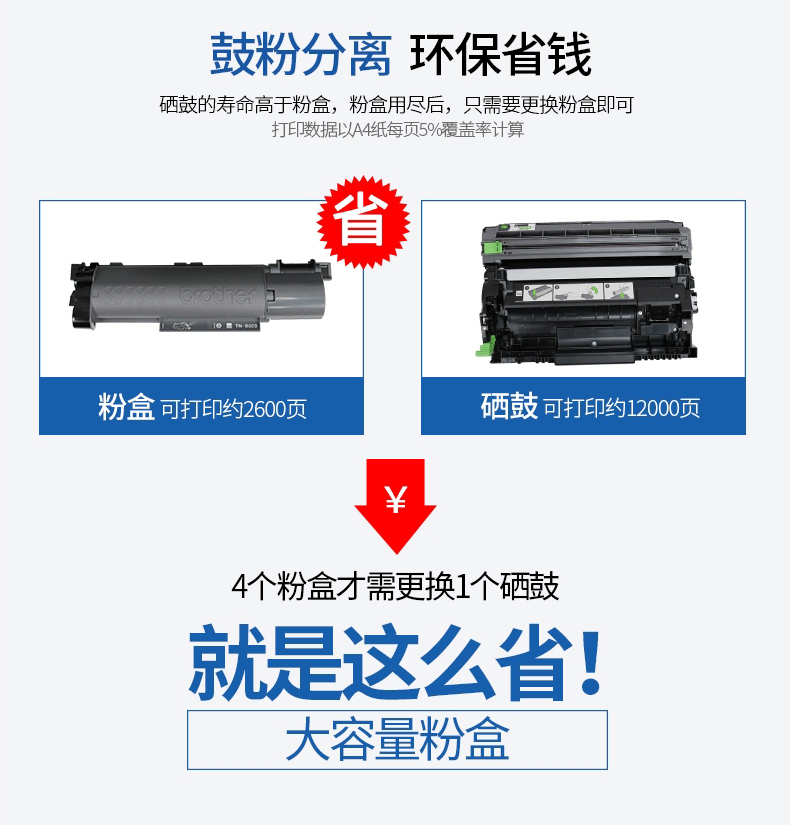 鼓粉分离 环保省钱

硒鼓的寿命高于粉盒，粉盒用尽后，只需要更换粉盒即可

打印数据以A4纸每页5%覆盖率计算

省

brother

TN-B020

粉盒 可打印约2600页

硒鼓 可打印约12000页

¥

4个粉盒才需更换1个硒鼓

就是这么省!

大容量粉盒