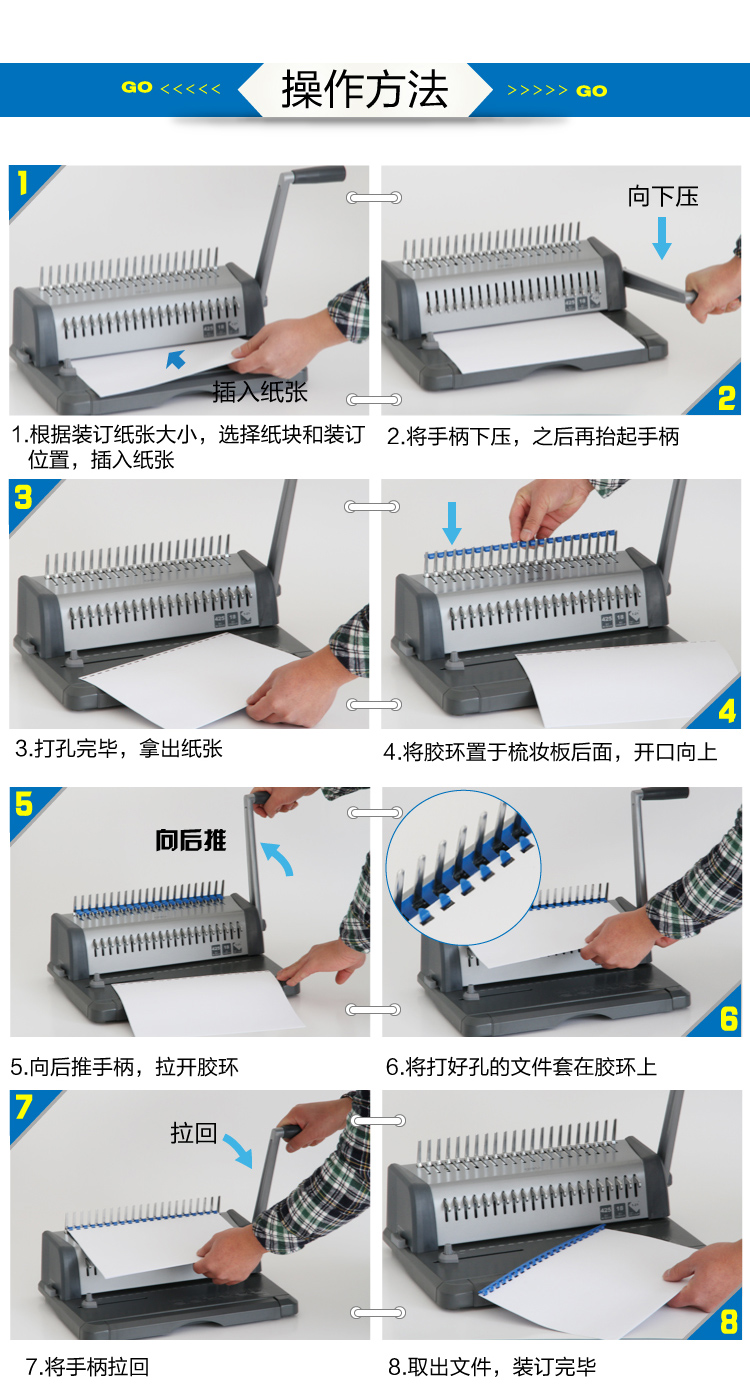 GO <<<<< 操作方法 >>>>> GO

1

插入纸张

1.根据装订纸张大小，选择纸块和装订位置，插入纸张

向下压

2

2.将手柄下压，之后再抬起手柄

3

3.打孔完毕，拿出纸张

4

4.将胶环置于梳妆板后面，开口向上

5

向后推

5.向后推手柄，拉开胶环

6

6.将打好孔的文件套在胶环上

7

拉回

7.将手柄拉回

8

8.取出文件，装订完毕