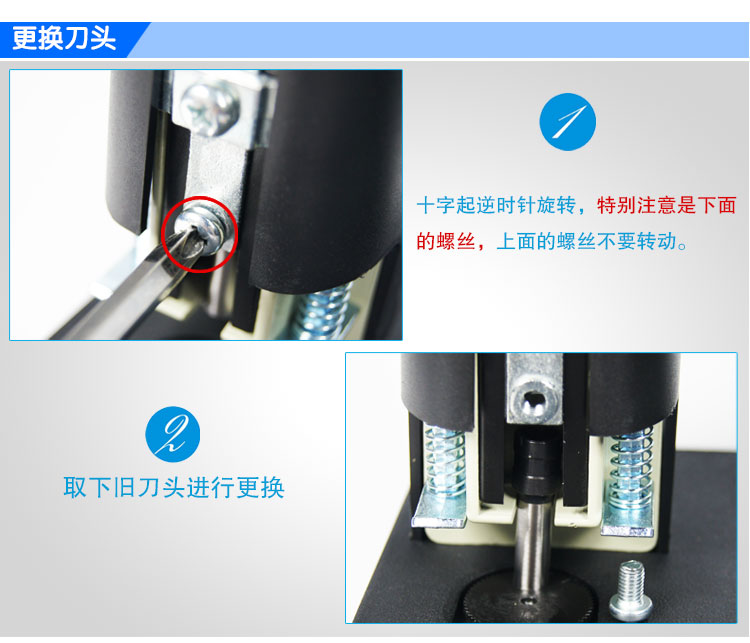 更换刀头

1

十字起逆时针旋转，特别注意是下面的螺丝，上面的螺丝不要转动。

2

取下旧刀头进行更换