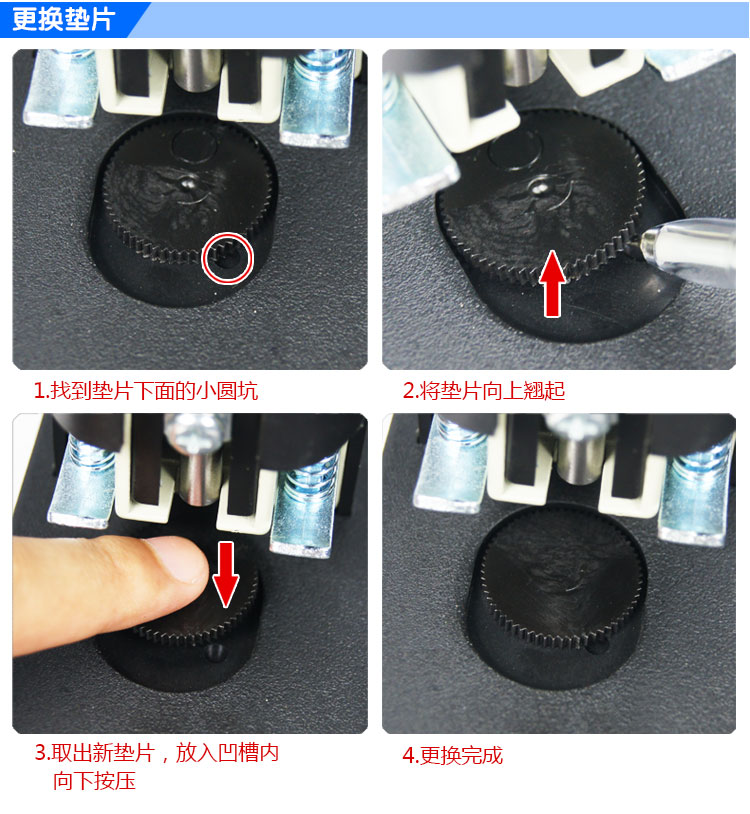 更换垫片

1.找到垫片下面的小圆坑

2.将垫片向上翘起

3.取出新垫片，放入凹槽内向下按压

4.更换完成