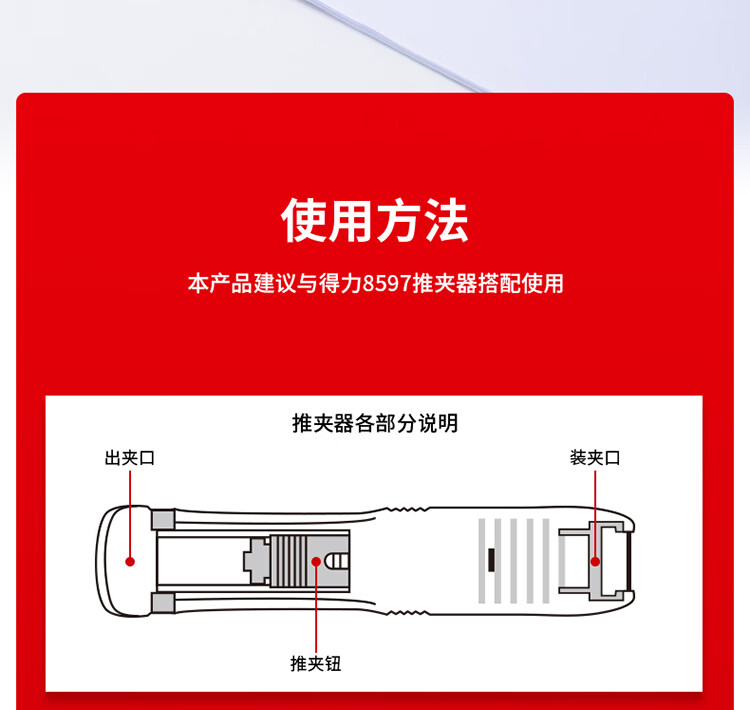 使用方法

本产品建议与得力8597推夹器搭配使用

推夹器各部分说明

出夹口

装夹口

推夹钮