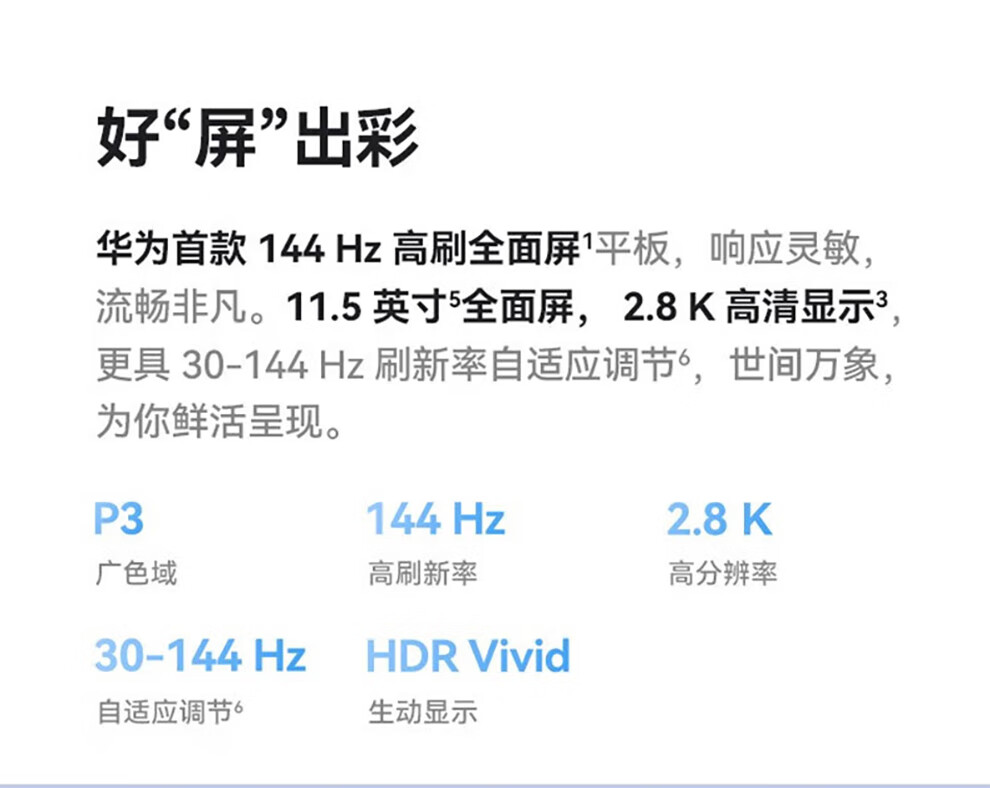 好“屏”出彩

华为首款144 Hz高刷全面屏$^{1}$平板，响应灵敏，流畅非凡。11.5英寸$^{5}$全面屏，2.8 K高清显示$^{3}$，更具30-144 Hz刷新率自适应调节$^{6}$，世间万象，为你鲜活呈现。

P3
广色域

144 Hz
高刷新率

2.8 K
高分辨率

30-144 Hz
自适应调节$^{6}$

HDR Vivid
生动显示