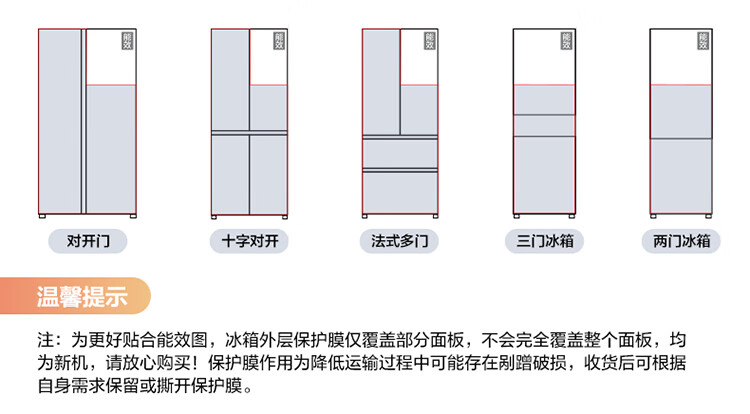 能效

能效

能效

能效

能效

对开门

十字对开

法式多门

三门冰箱

两门冰箱

温馨提示

注：为更好贴合能效图，冰箱外层保护膜仅覆盖部分面板，不会完全覆盖整个面板，均为新机，请放心购买！保护膜作用为降低运输过程中可能存在剐蹭破损，收货后可根据自身需求保留或撕开保护膜。