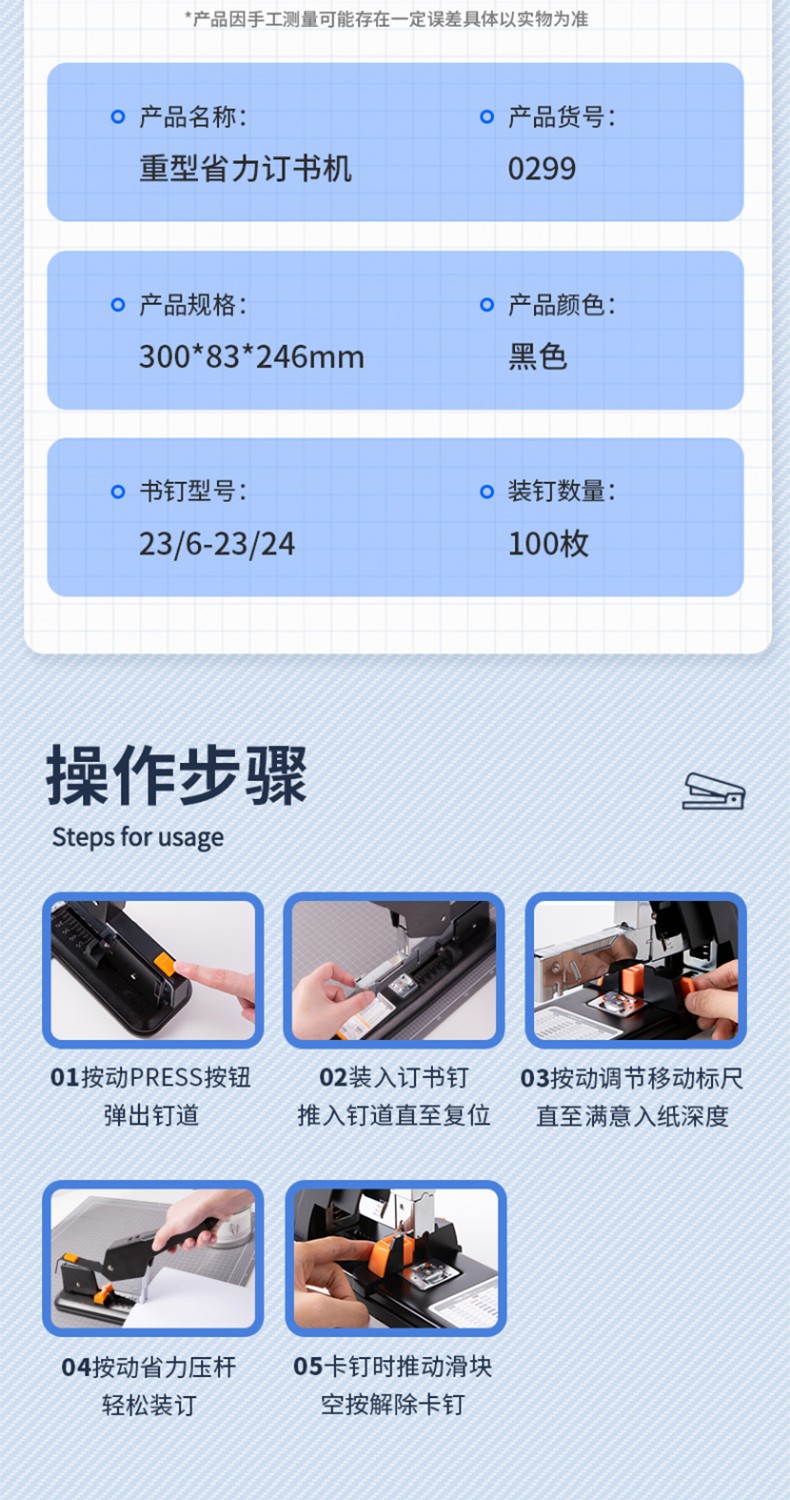 *产品因手工测量可能存在一定误差具体以实物为准

产品名称：
重型省力订书机

产品货号：
0299

产品规格：
300*83*246mm

产品颜色：
黑色

书钉型号：
23/6-23/24

装钉数量：
100枚

操作步骤
Steps for usage

01按动PRESS按钮
弹出钉道

02装入订书钉
推入钉道直至复位

03按动调节移动标尺
直至满意入纸深度

04按动省力压杆
轻松装订

05卡钉时推动滑块
空按解除卡钉