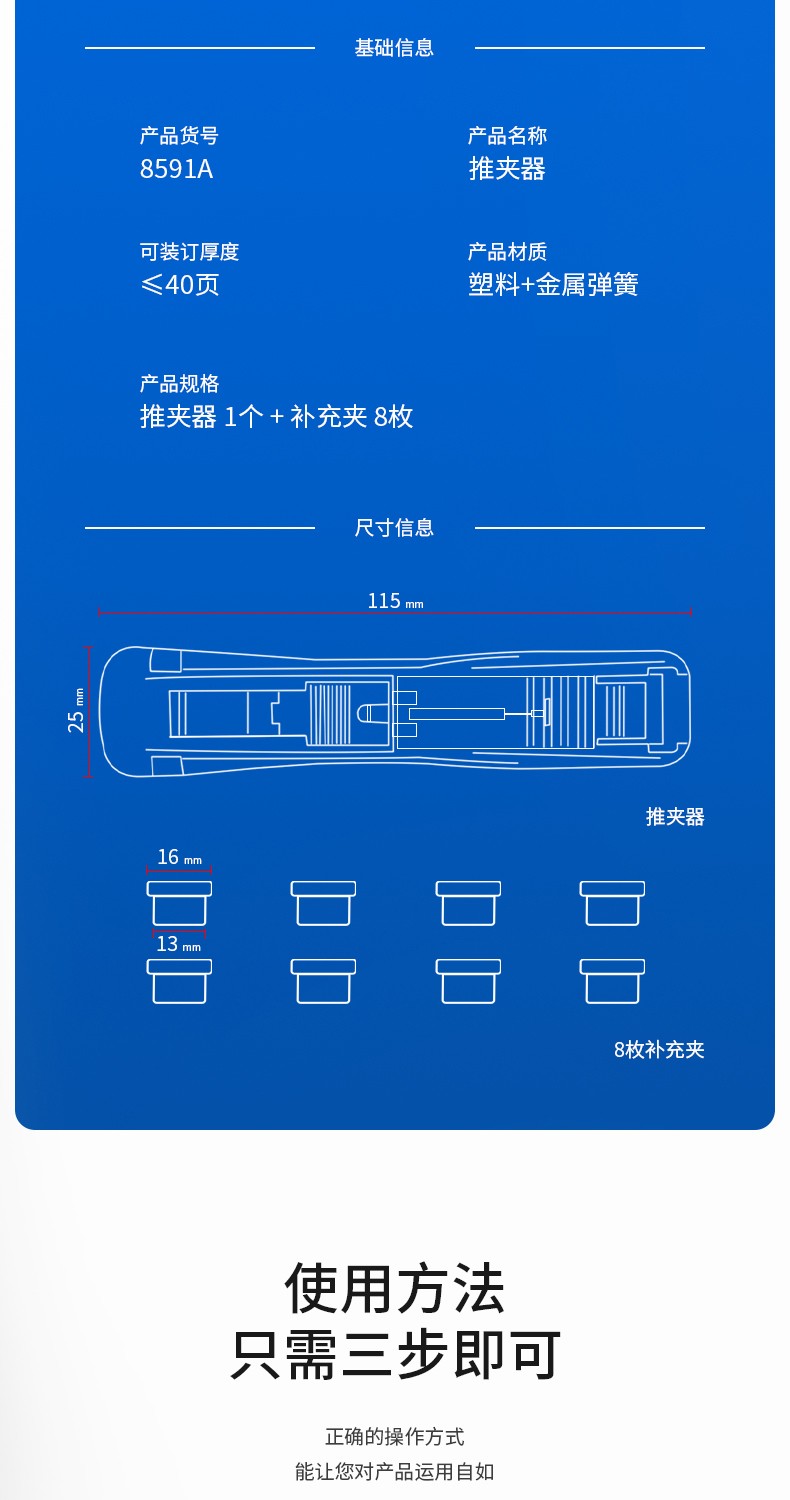 基础信息

产品货号
8591A

产品名称
推夹器

可装订厚度
≤40页

产品材质
塑料+金属弹簧

产品规格
推夹器 1个 + 补充夹 8枚

尺寸信息

115 mm

25 mm

推夹器

16 mm

13 mm

8枚补充夹

使用方法
只需三步即可

正确的操作方式
能让您对产品运用自如