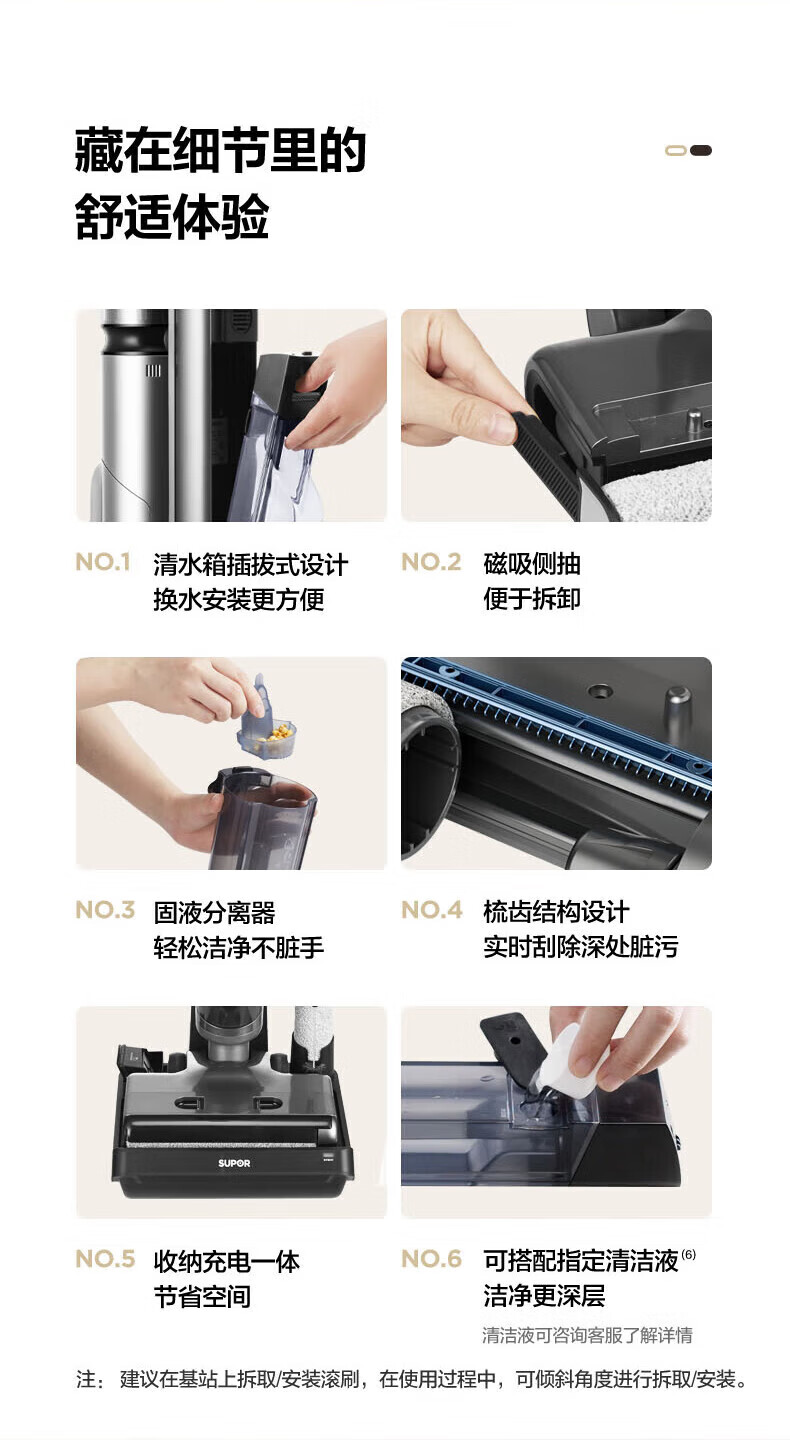 藏在细节里的
舒适体验

NO.1 清水箱插拔式设计
换水安装更方便

NO.2 磁吸侧抽
便于拆卸

NO.3 固液分离器
轻松洁净不脏手

NO.4 梳齿结构设计
实时刮除深处脏污

SUPOR

NO.5 收纳充电一体
节省空间

NO.6 可搭配指定清洁液$^{(6)}$
洁净更深层
清洁液可咨询客服了解详情

注：建议在基站上拆取/安装滚刷，在使用过程中，可倾斜角度进行拆取/安装。