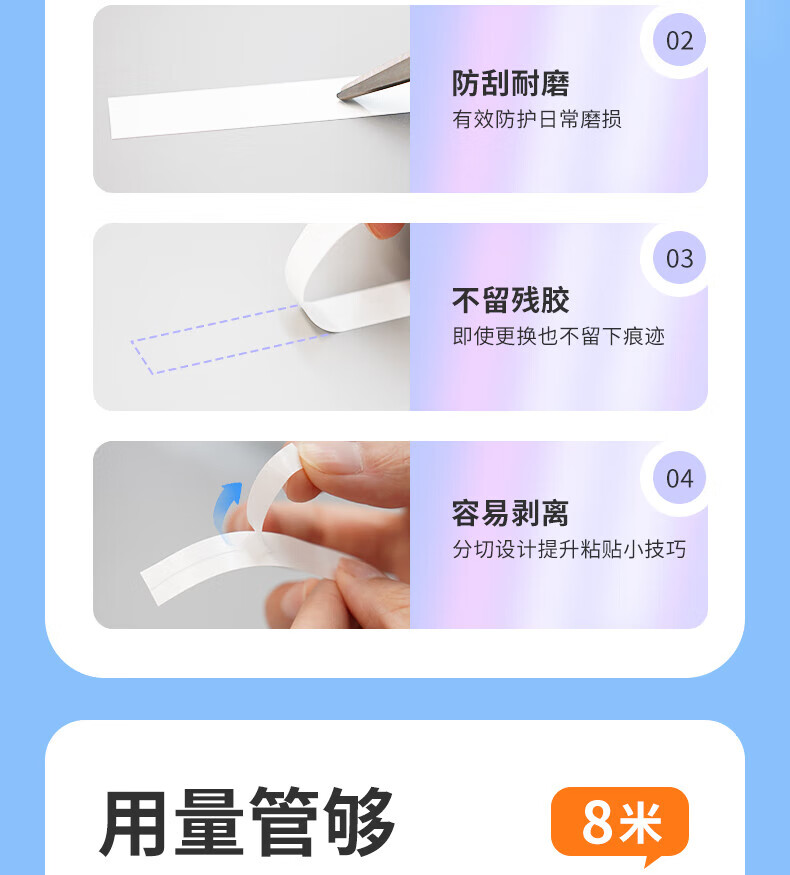 02

防刮耐磨

有效防护日常磨损

03

不留残胶

即使更换也不留下痕迹

04

容易剥离

分切设计提升粘贴小技巧

用量管够

8米